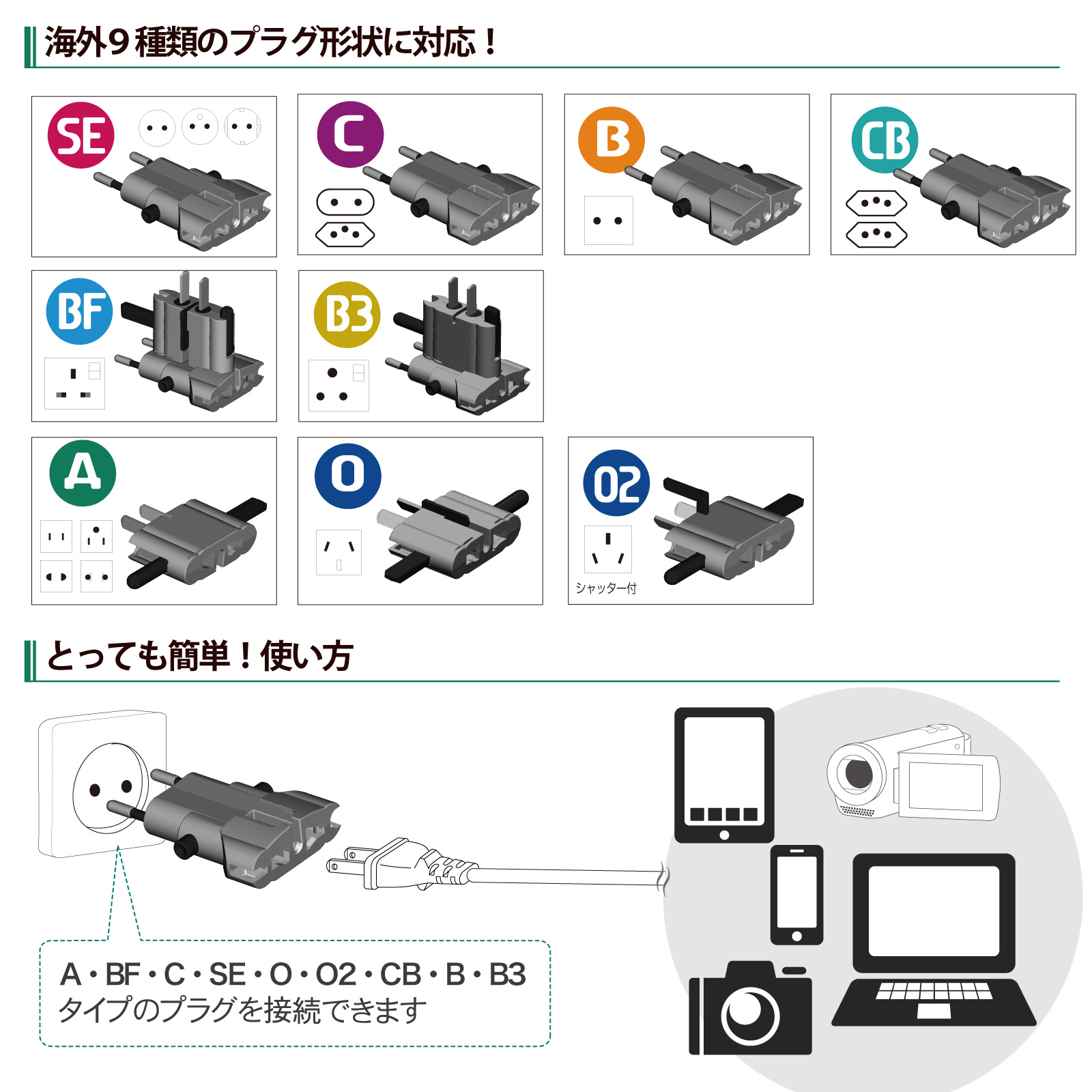 海外９種類のプラグ形状に対応！

SE

C

B

CB

BF

B3

A

O

O2

シャッター付

とっても簡単！使い方

A・BF・C・SE・O・O2・CB・B・B3
タイプのプラグを接続できます